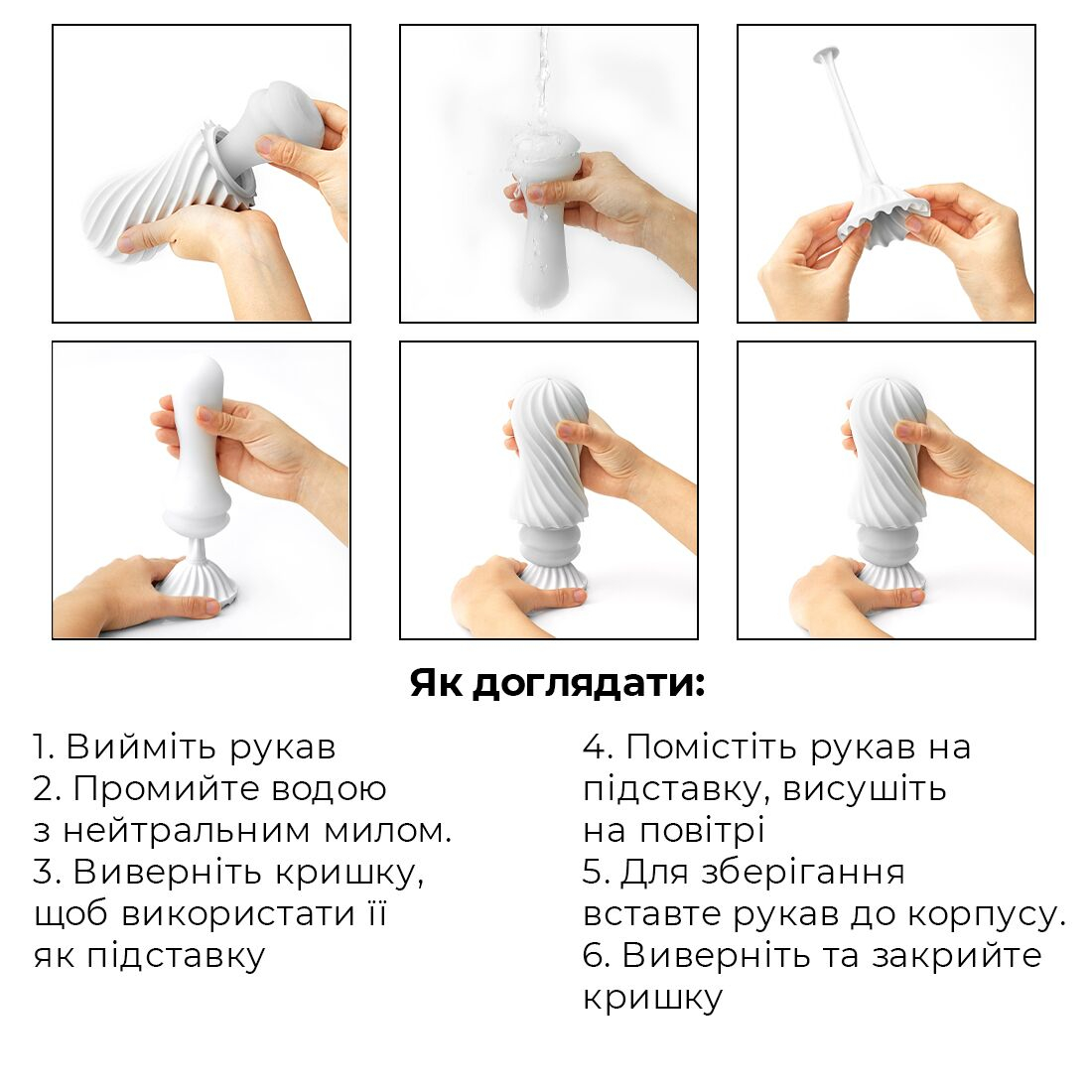 Як доглядати:

1. Вийміть рукав
2. Промийте водою з нейтральним милом.
3. Виверніть кришку, щоб використати її як підставку

4. Помістіть рукав на підставку, висушіть на повітрі
5. Для зберігання вставте рукав до корпусу.
6. Виверніть та закрийте кришку